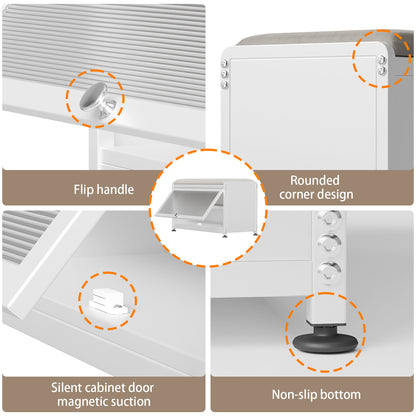 Flip handle

Rounded corner design

Silent cabinet door magnetic suction

Non-slip bottom