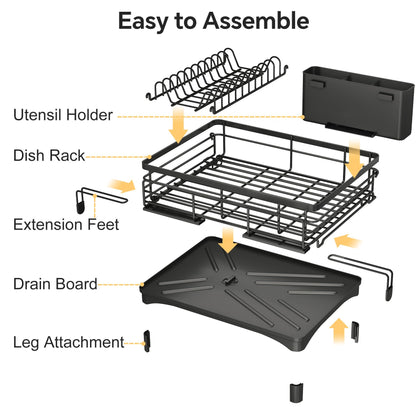 Easy to Assemble

Utensil Holder

Dish Rack

Extension Feet

Drain Board

Leg Attachment